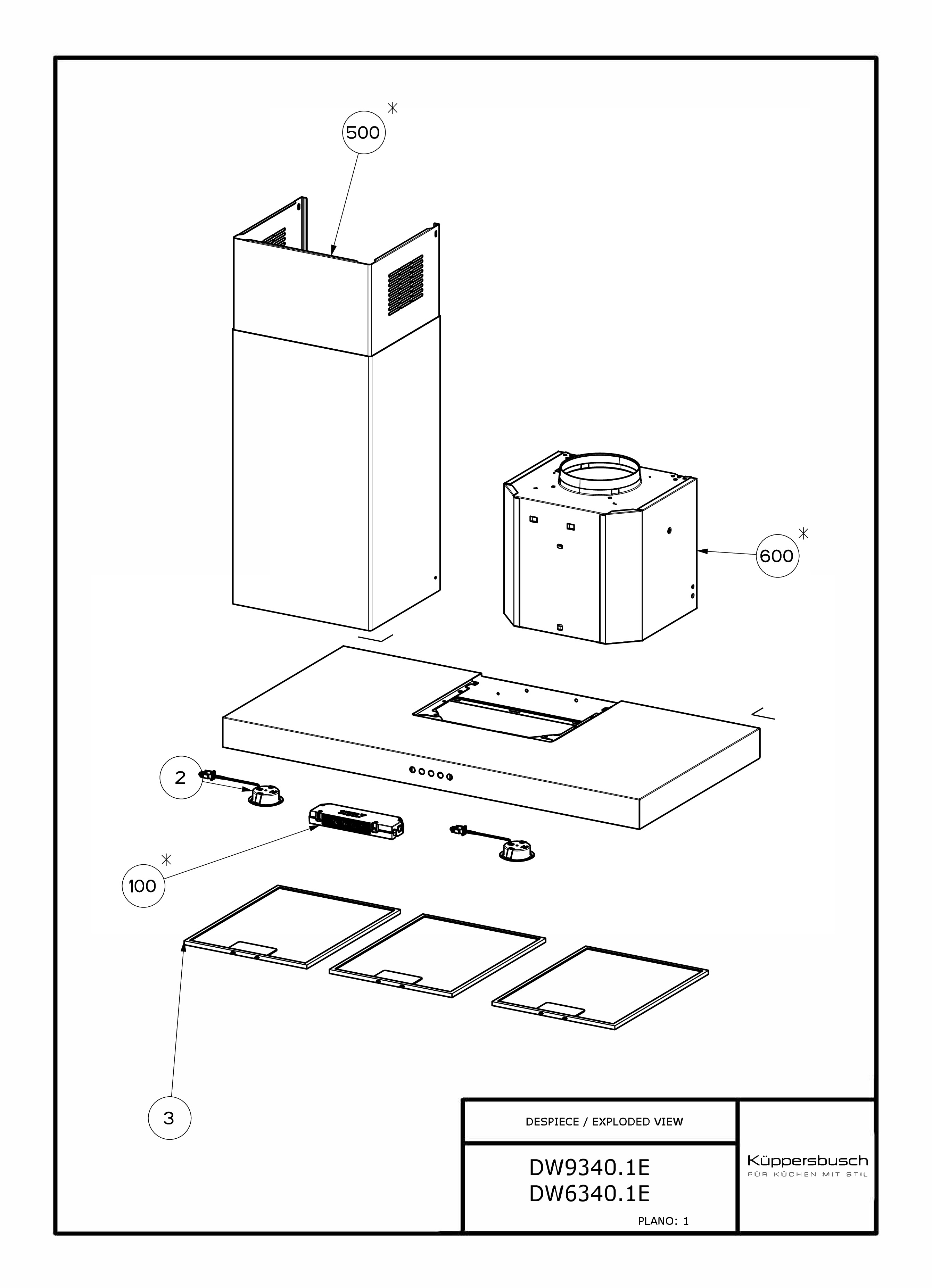 500 *

600 *

2

100 *

3

DESPIECE / EXPLODED VIEW

DW9340.1E
DW6340.1E

PLANO: 1

Küppersbusch
FÜR KÜCHEN MIT STIL