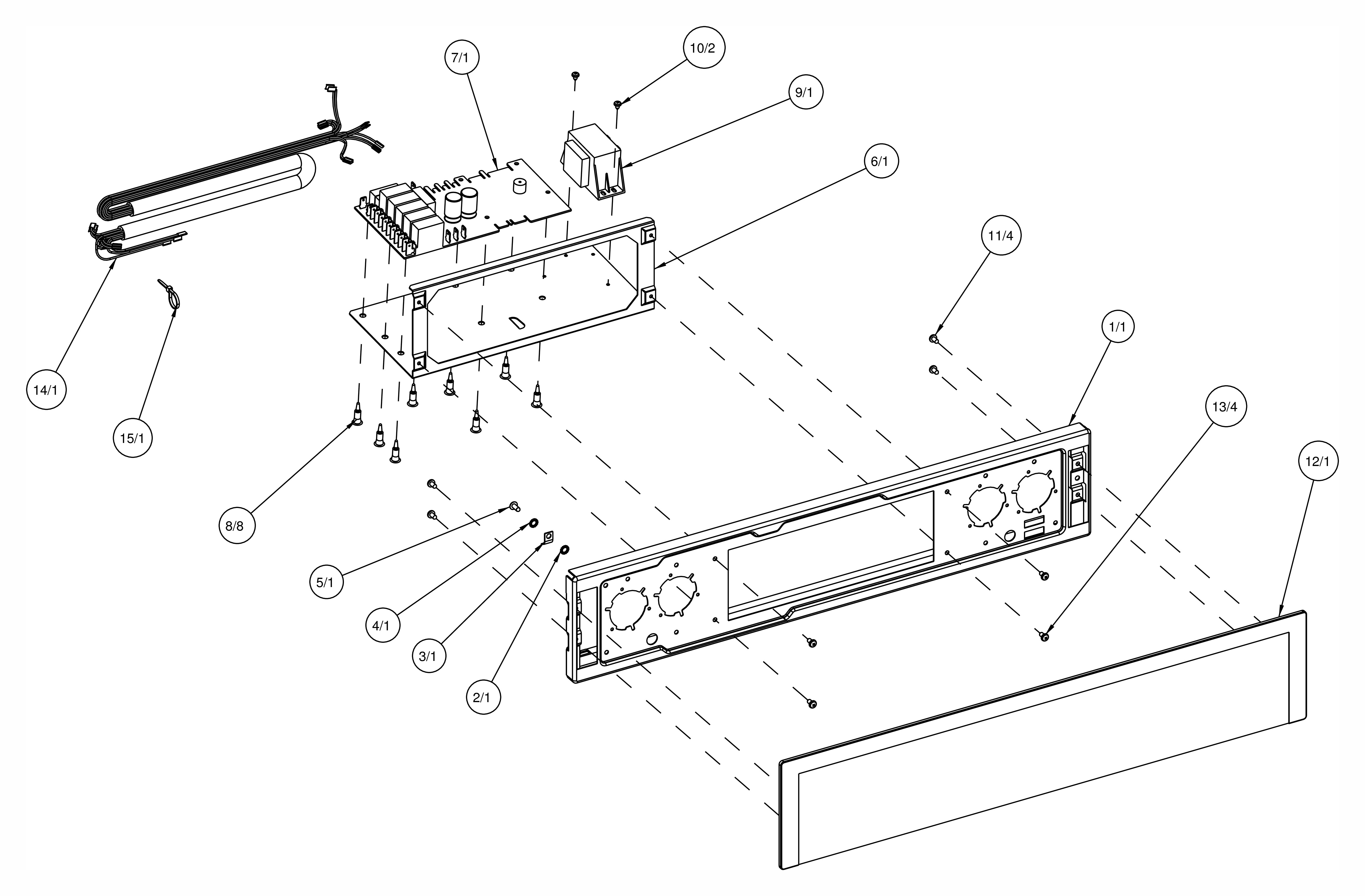 10/2
7/1
9/1
6/1
11/4
1/1
14/1
15/1
13/4
12/1
8/8
5/1
4/1
3/1
2/1