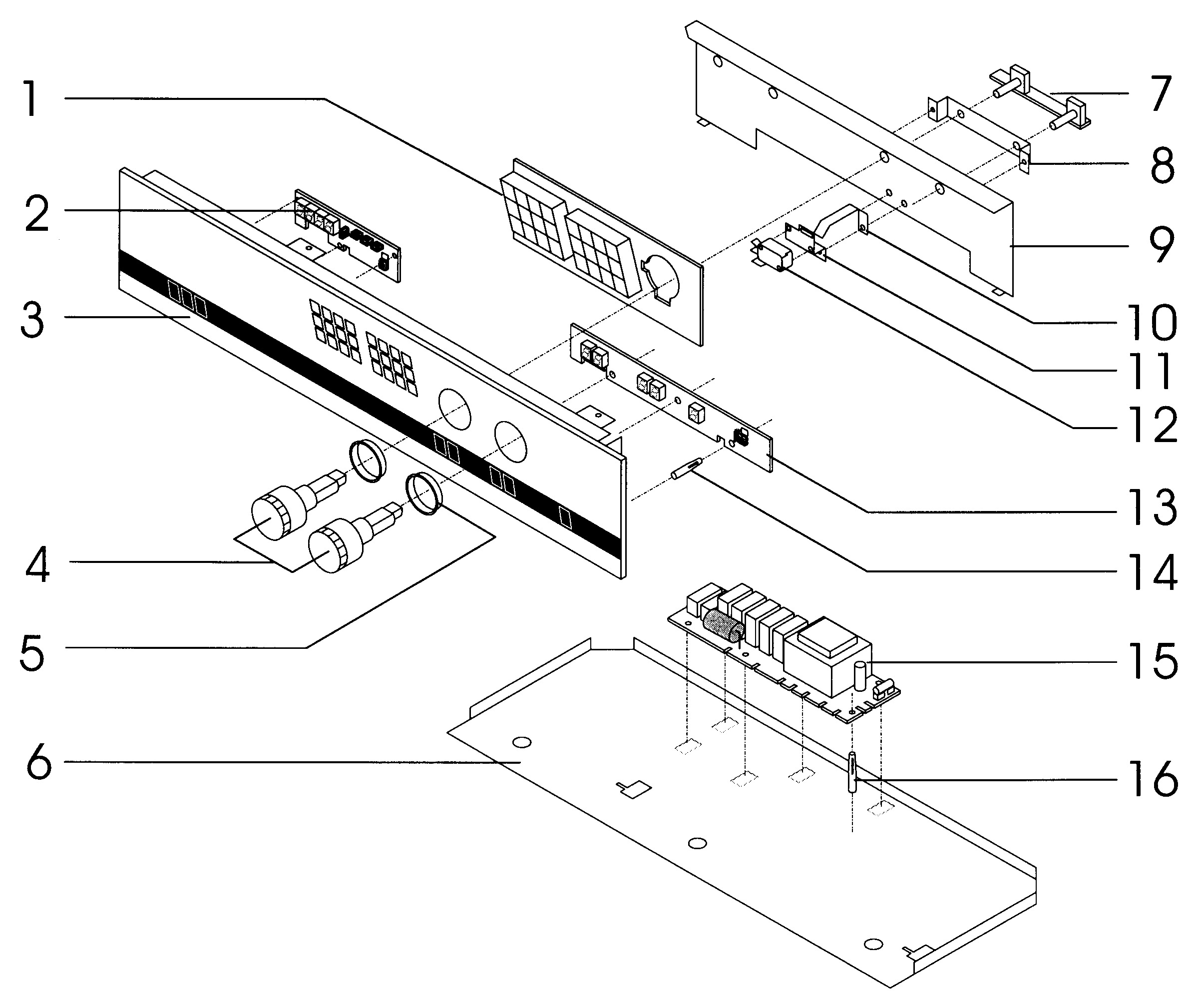 1
2
3
4
5
6
7
8
9
10
11
12
13
14
15
16