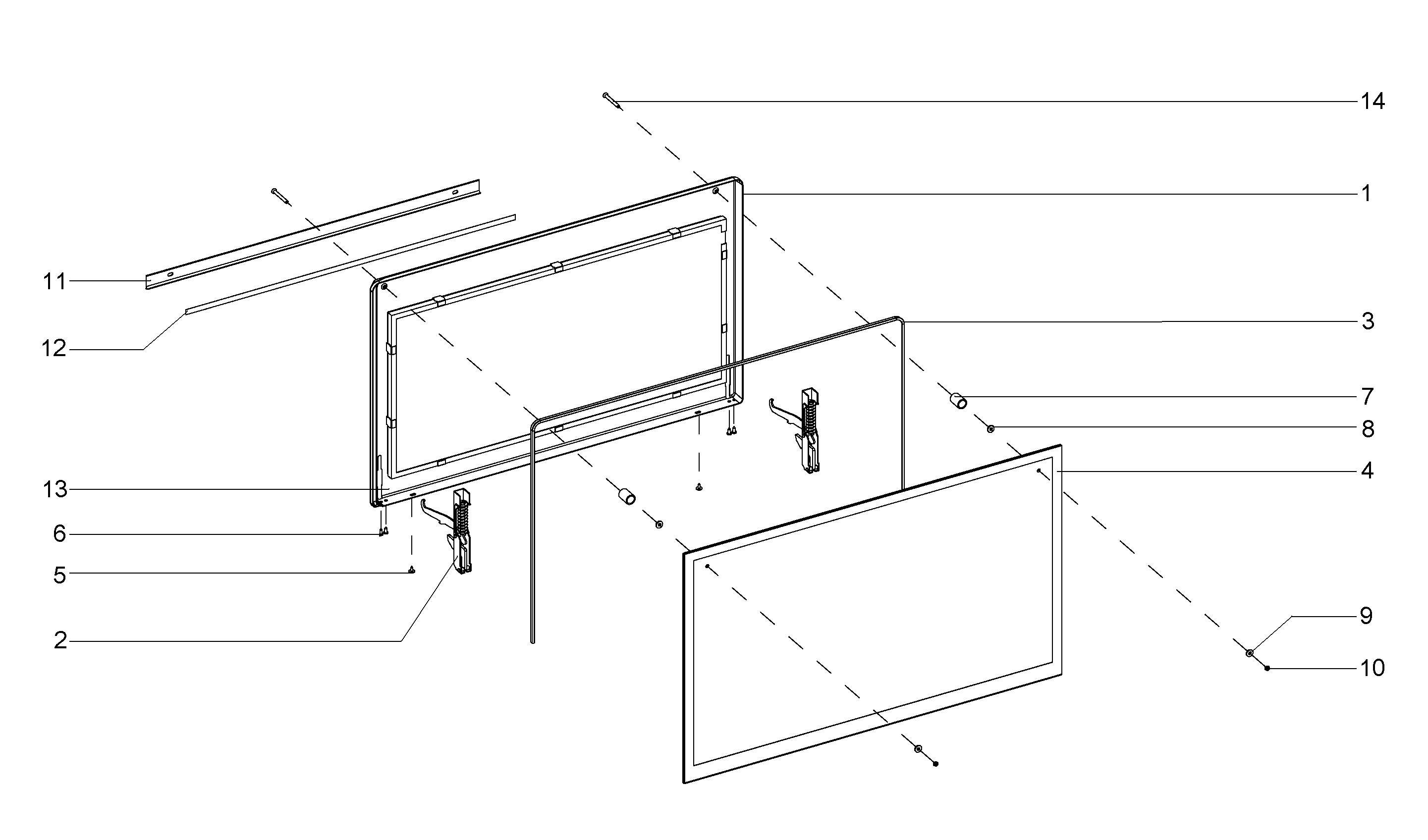 14
1
11
12
3
7
8
4
13
6
5
2
9
10