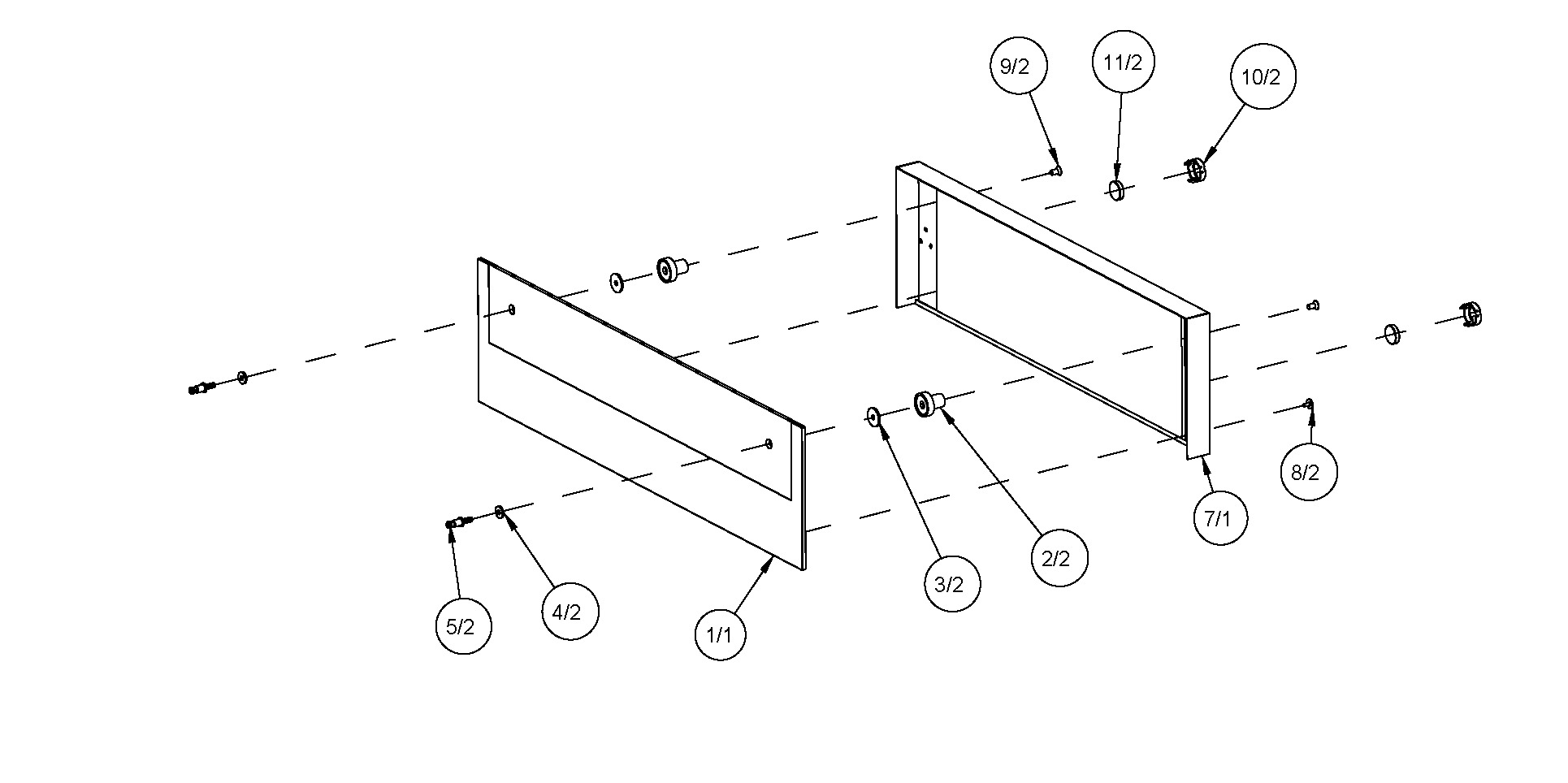 9/2
11/2
10/2
8/2
7/1
2/2
3/2
1/1
4/2
5/2