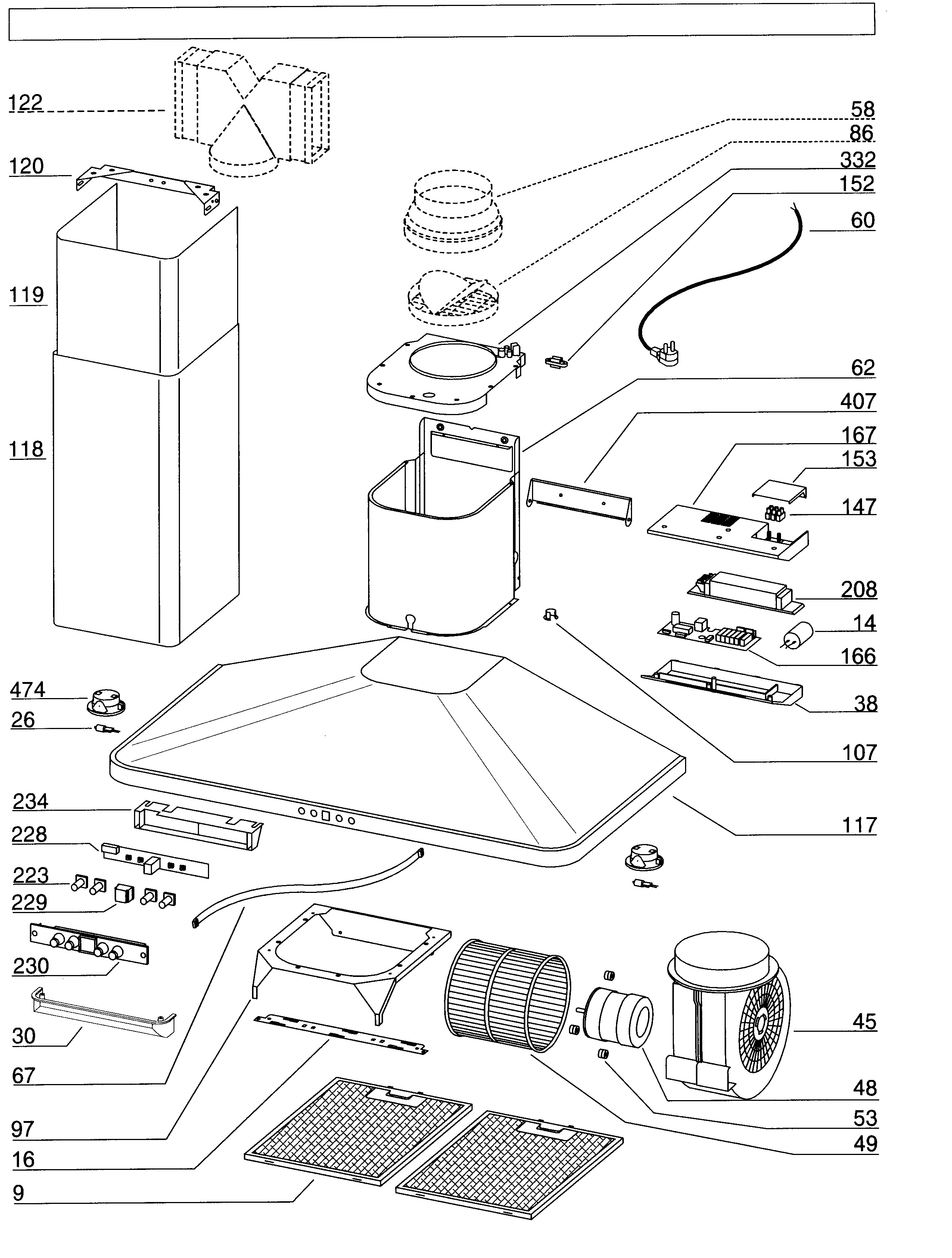 122
120
119
118
474
26
234
228
223
229
230
30
67
97
16
9
58
86
332
152
60
62
407
167
153
147
208
14
166
38
107
117
45
48
53
49