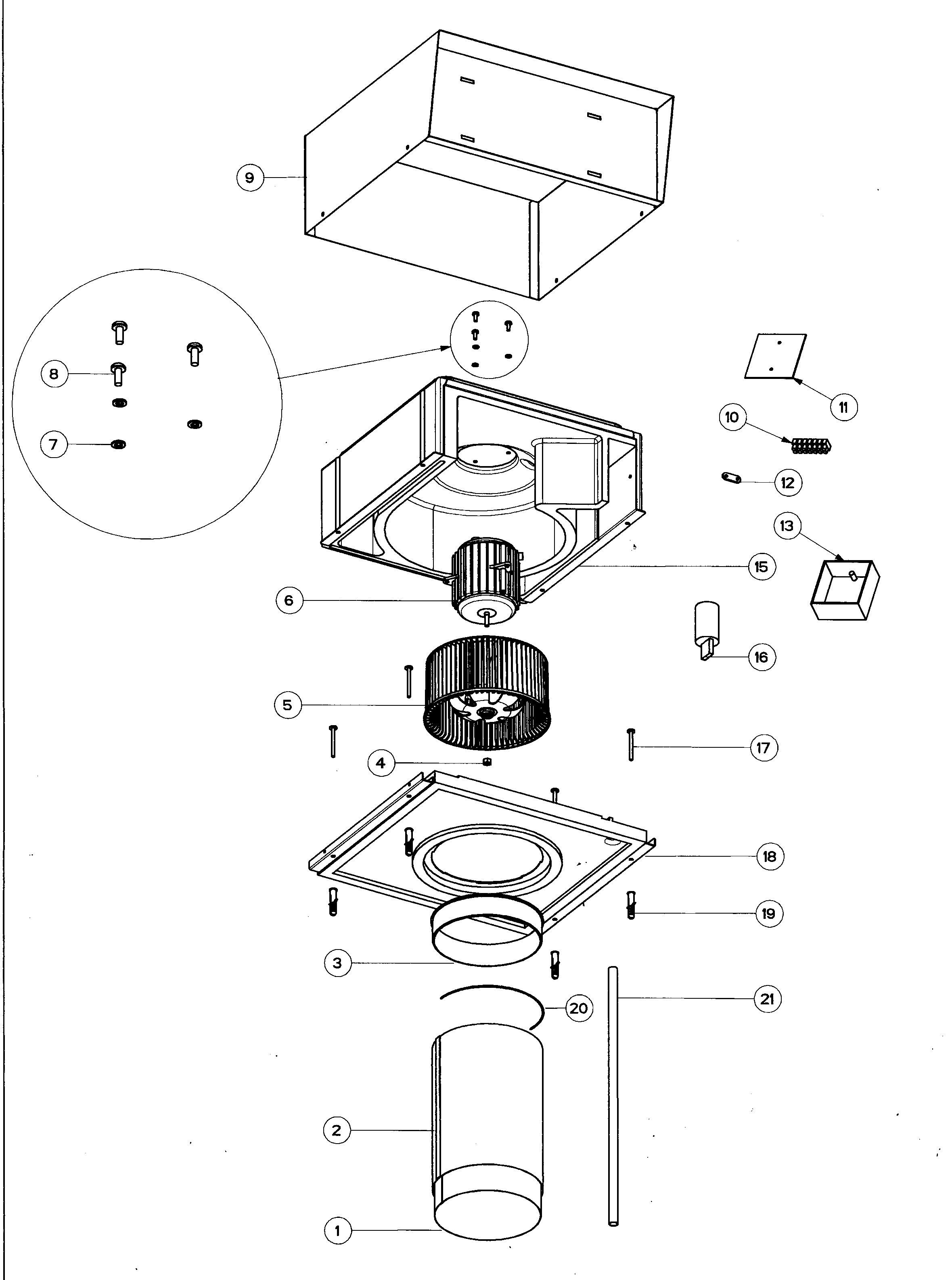 9
8
7
11
10
12
13
15
6
16
5
17
4
18
19
3
20
21
2
1