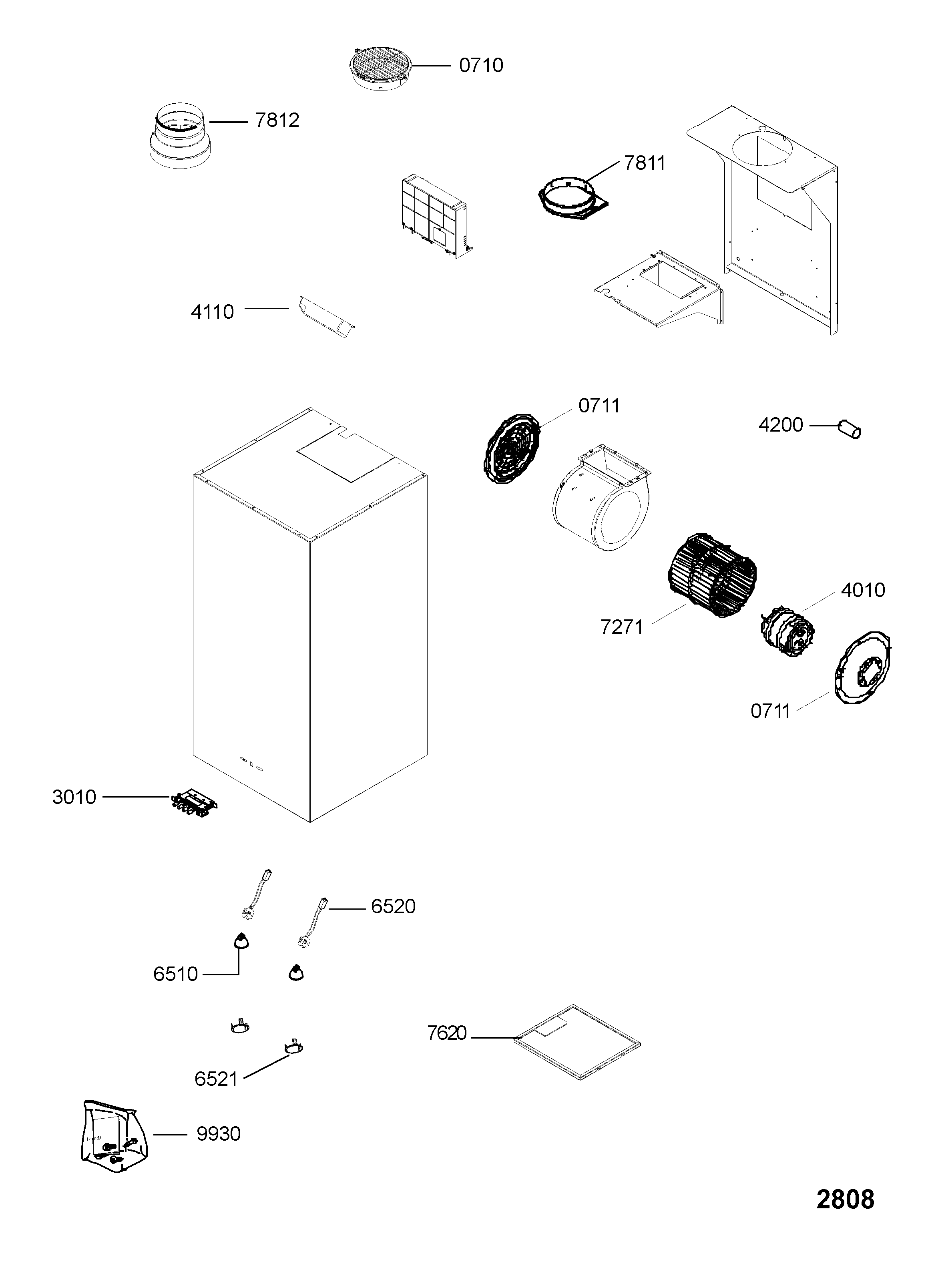 0710

7812

7811

4110

0711

4200

4010

7271

0711

3010

6520

6510

7620

6521

9930

2808